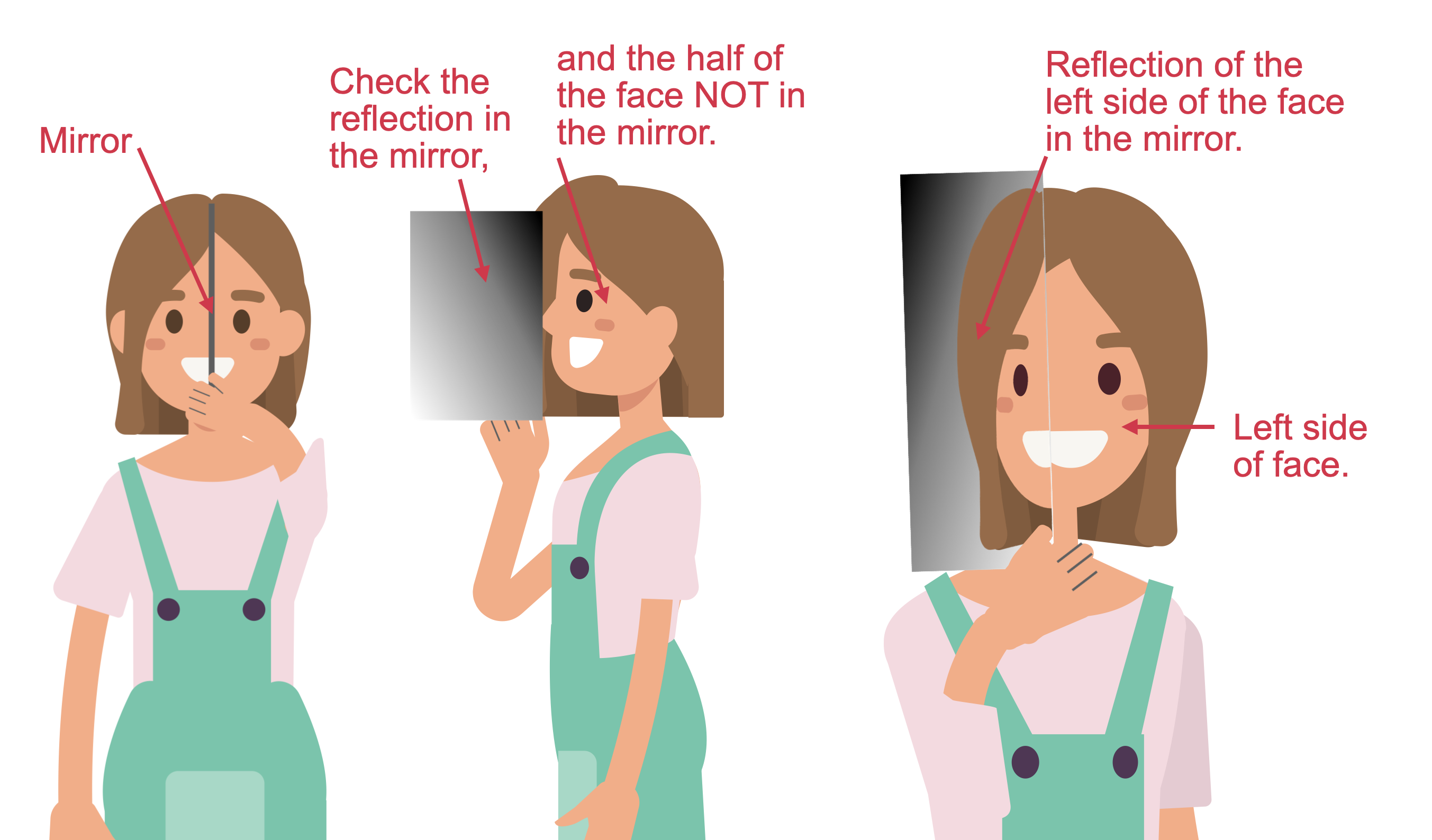 Mirror

Check the reflection in the mirror,

and the half of the face NOT in the mirror.

Reflection of the left side of the face in the mirror.

Left side of face.