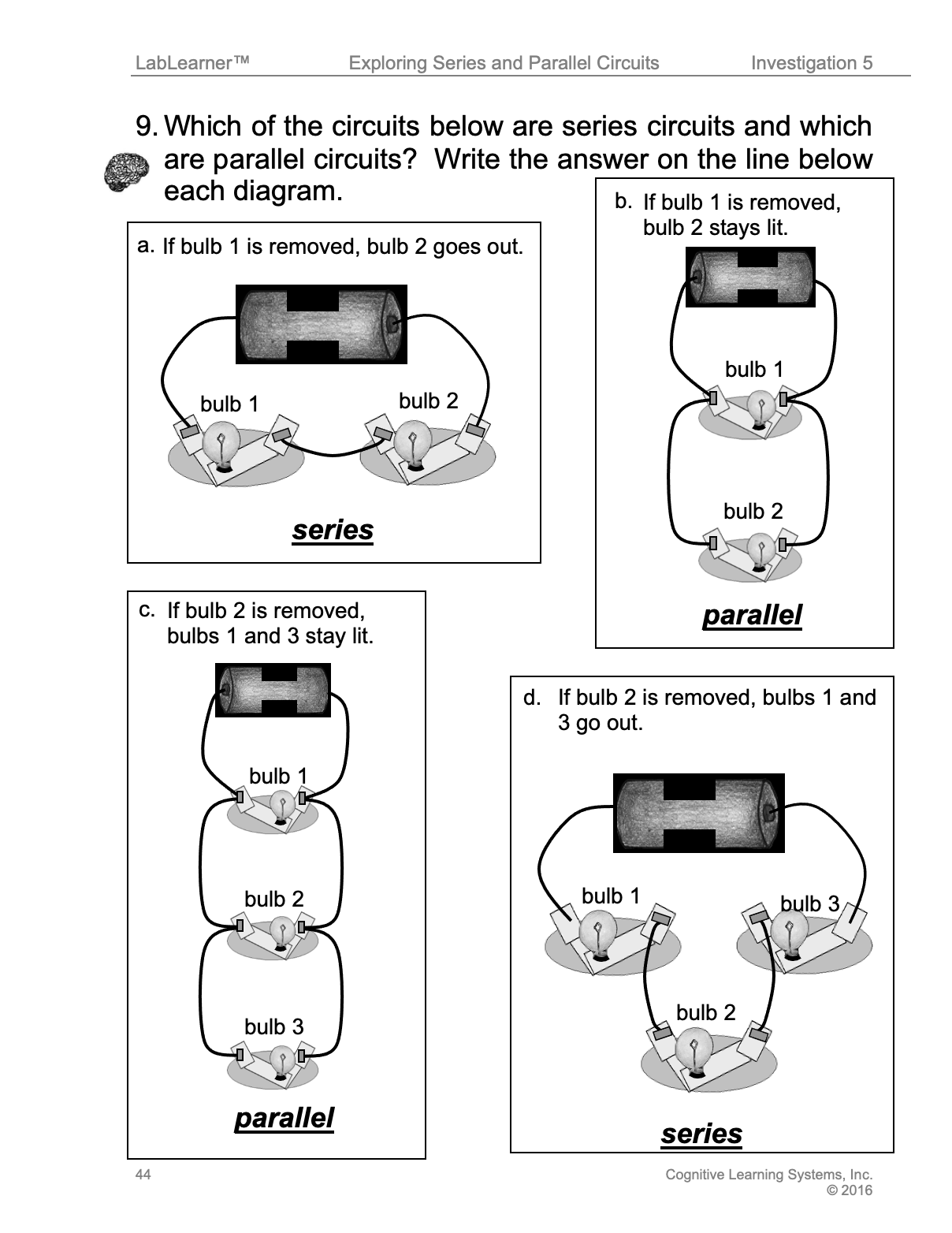 LabLearner™ Exploring Series and Parallel Circuits Investigation 5

9. Which of the circuits below are series circuits and which are parallel circuits? Write the answer on the line below each diagram.

a. If bulb 1 is removed, bulb 2 goes out.

bulb 1

bulb 2

series

b. If bulb 1 is removed, bulb 2 stays lit.

bulb 1

bulb 2

parallel

c. If bulb 2 is removed, bulbs 1 and 3 stay lit.

bulb 1

bulb 2

bulb 3

parallel

d. If bulb 2 is removed, bulbs 1 and 3 go out.

bulb 1

bulb 3

bulb 2

series

44

Cognitive Learning Systems, Inc.
© 2016