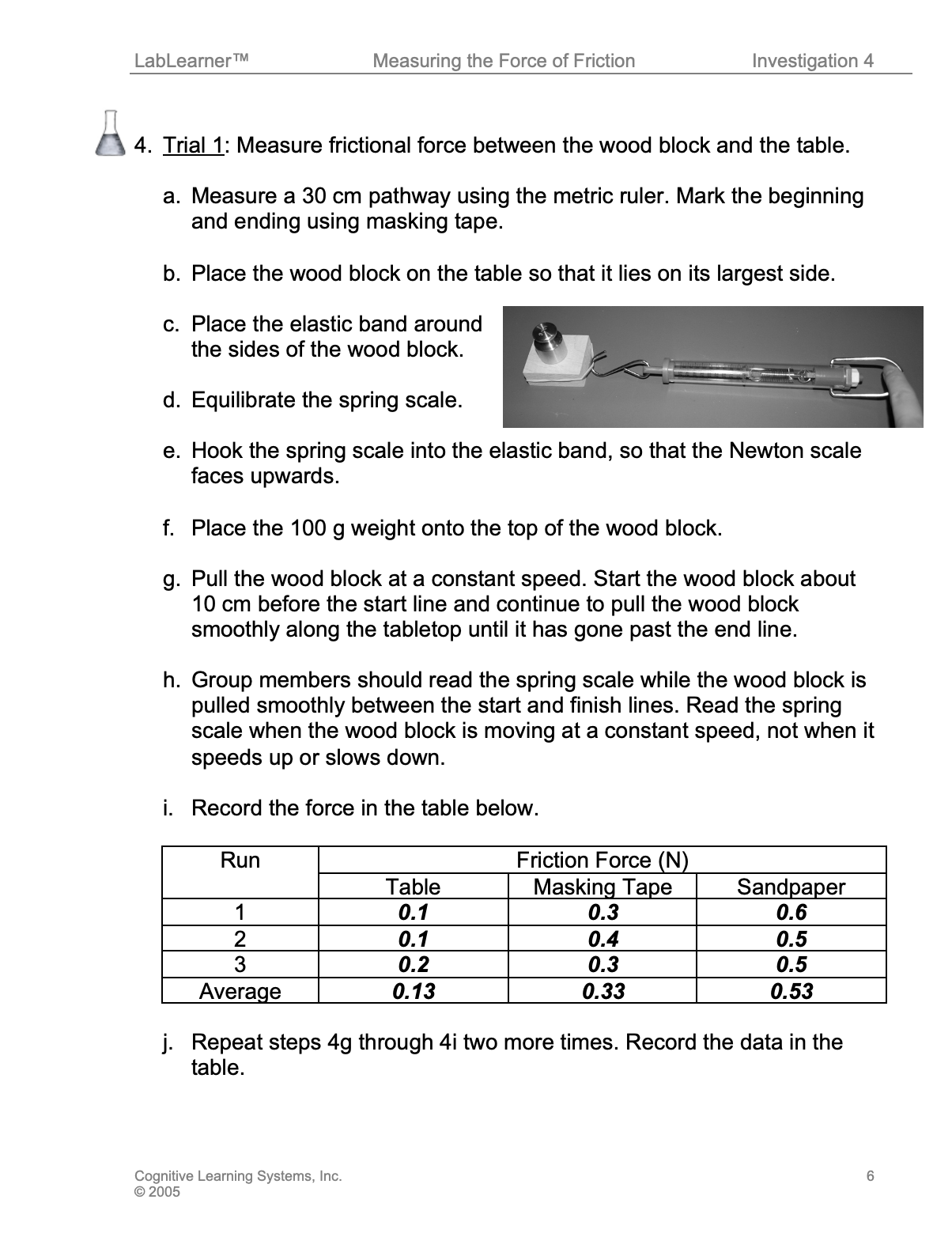 LabLearner™ Measuring the Force of Friction Investigation 4

4. Trial 1: Measure frictional force between the wood block and the table.

a. Measure a 30 cm pathway using the metric ruler. Mark the beginning and ending using masking tape.

b. Place the wood block on the table so that it lies on its largest side.

c. Place the elastic band around the sides of the wood block.

d. Equilibrate the spring scale.

e. Hook the spring scale into the elastic band, so that the Newton scale faces upwards.

f. Place the 100 g weight onto the top of the wood block.

g. Pull the wood block at a constant speed. Start the wood block about 10 cm before the start line and continue to pull the wood block smoothly along the tabletop until it has gone past the end line.

h. Group members should read the spring scale while the wood block is pulled smoothly between the start and finish lines. Read the spring scale when the wood block is moving at a constant speed, not when it speeds up or slows down.

i. Record the force in the table below.

| Run | Friction Force (N) | | |
|---|---|---|---|
| | Table | Masking Tape | Sandpaper |
| 1 | 0.1 | 0.3 | 0.6 |
| 2 | 0.1 | 0.4 | 0.5 |
| 3 | 0.2 | 0.3 | 0.5 |
| Average | 0.13 | 0.33 | 0.53 |

j. Repeat steps 4g through 4i two more times. Record the data in the table.

Cognitive Learning Systems, Inc.
© 2005

6