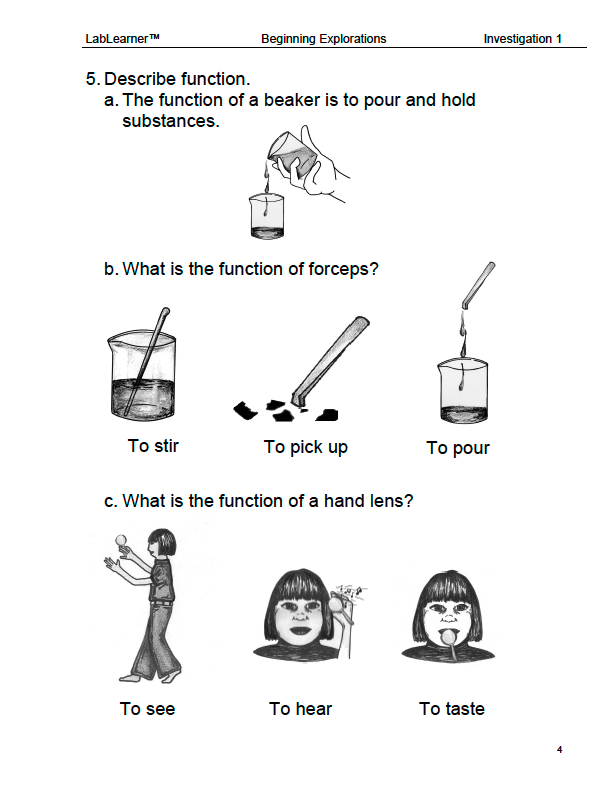 LabLearner™ Beginning Explorations Investigation 1

5. Describe function.
a. The function of a beaker is to pour and hold substances.

b. What is the function of forceps?

To stir To pick up To pour

c. What is the function of a hand lens?

To see To hear To taste

4