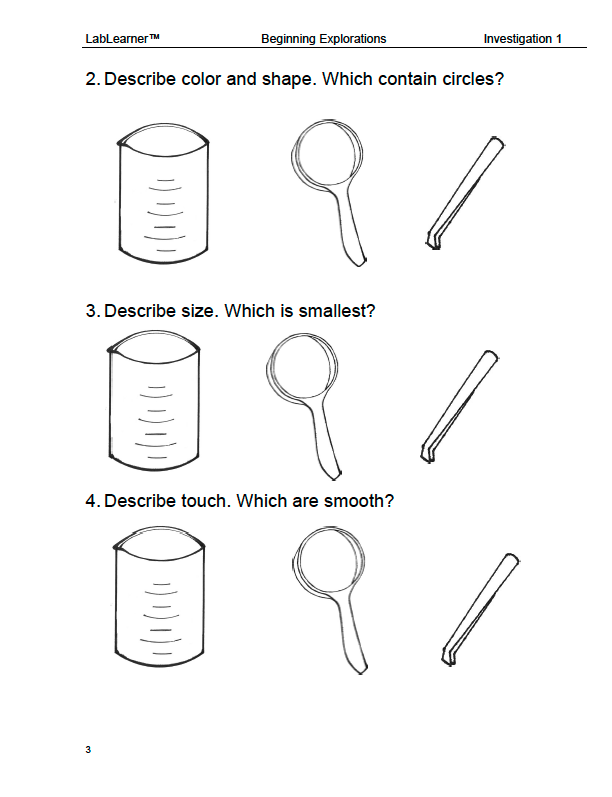 LabLearner™ Beginning Explorations Investigation 1

2. Describe color and shape. Which contain circles?

3. Describe size. Which is smallest?

4. Describe touch. Which are smooth?

3