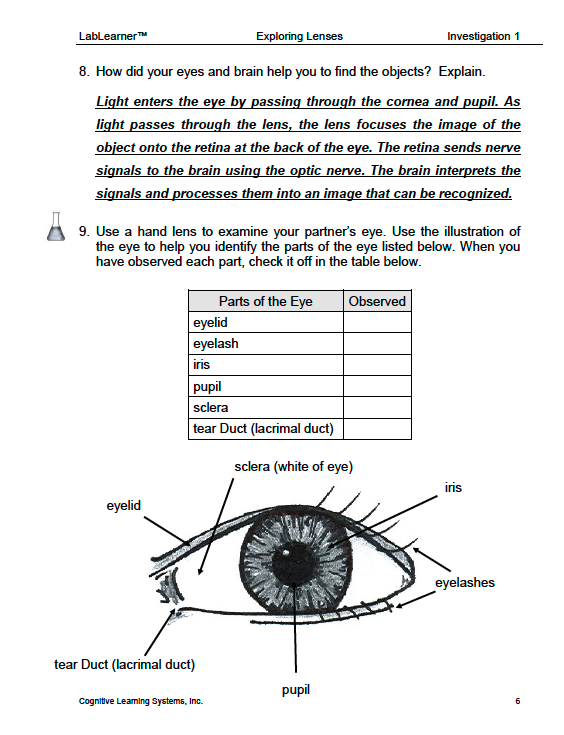 LabLearner™ Exploring Lenses Investigation 1

8. How did your eyes and brain help you to find the objects? Explain.

Light enters the eye by passing through the cornea and pupil. As light passes through the lens, the lens focuses the image of the object onto the retina at the back of the eye. The retina sends nerve signals to the brain using the optic nerve. The brain interprets the signals and processes them into an image that can be recognized.

9. Use a hand lens to examine your partner's eye. Use the illustration of the eye to help you identify the parts of the eye listed below. When you have observed each part, check it off in the table below.

| Parts of the Eye | Observed |
|---|---|
| eyelid | |
| eyelash | |
| iris | |
| pupil | |
| sclera | |
| tear Duct (lacrimal duct) | |

sclera (white of eye)
iris
eyelid
eyelashes
tear Duct (lacrimal duct)
pupil

Cognitive Learning Systems, Inc. 6