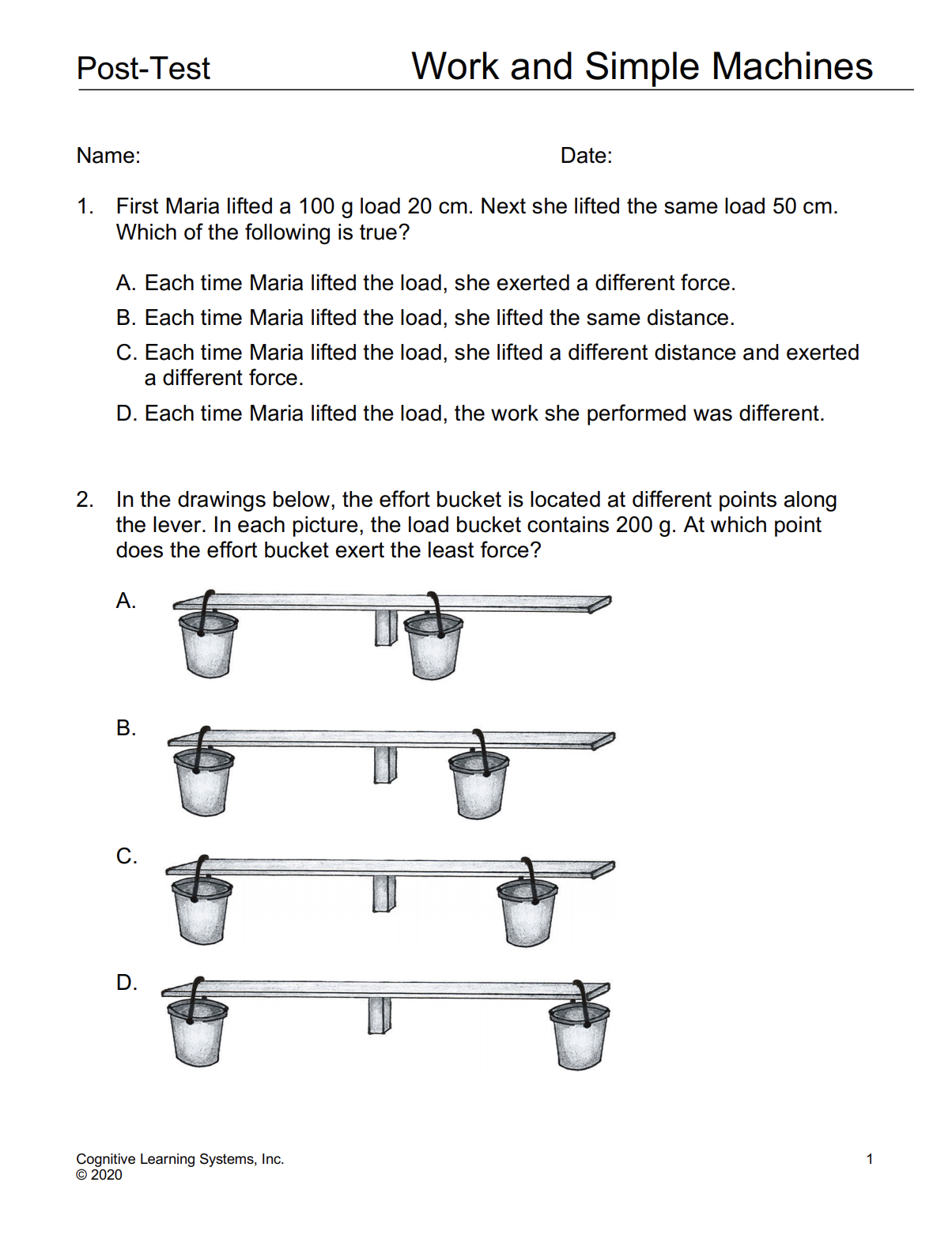 Post-Test Work and Simple Machines

Name: Date:

1. First Maria lifted a 100 g load 20 cm. Next she lifted the same load 50 cm. Which of the following is true?

A. Each time Maria lifted the load, she exerted a different force.

B. Each time Maria lifted the load, she lifted the same distance.

C. Each time Maria lifted the load, she lifted a different distance and exerted a different force.

D. Each time Maria lifted the load, the work she performed was different.

2. In the drawings below, the effort bucket is located at different points along the lever. In each picture, the load bucket contains 200 g. At which point does the effort bucket exert the least force?

A.

B.

C.

D.

Cognitive Learning Systems, Inc.
© 2020

1