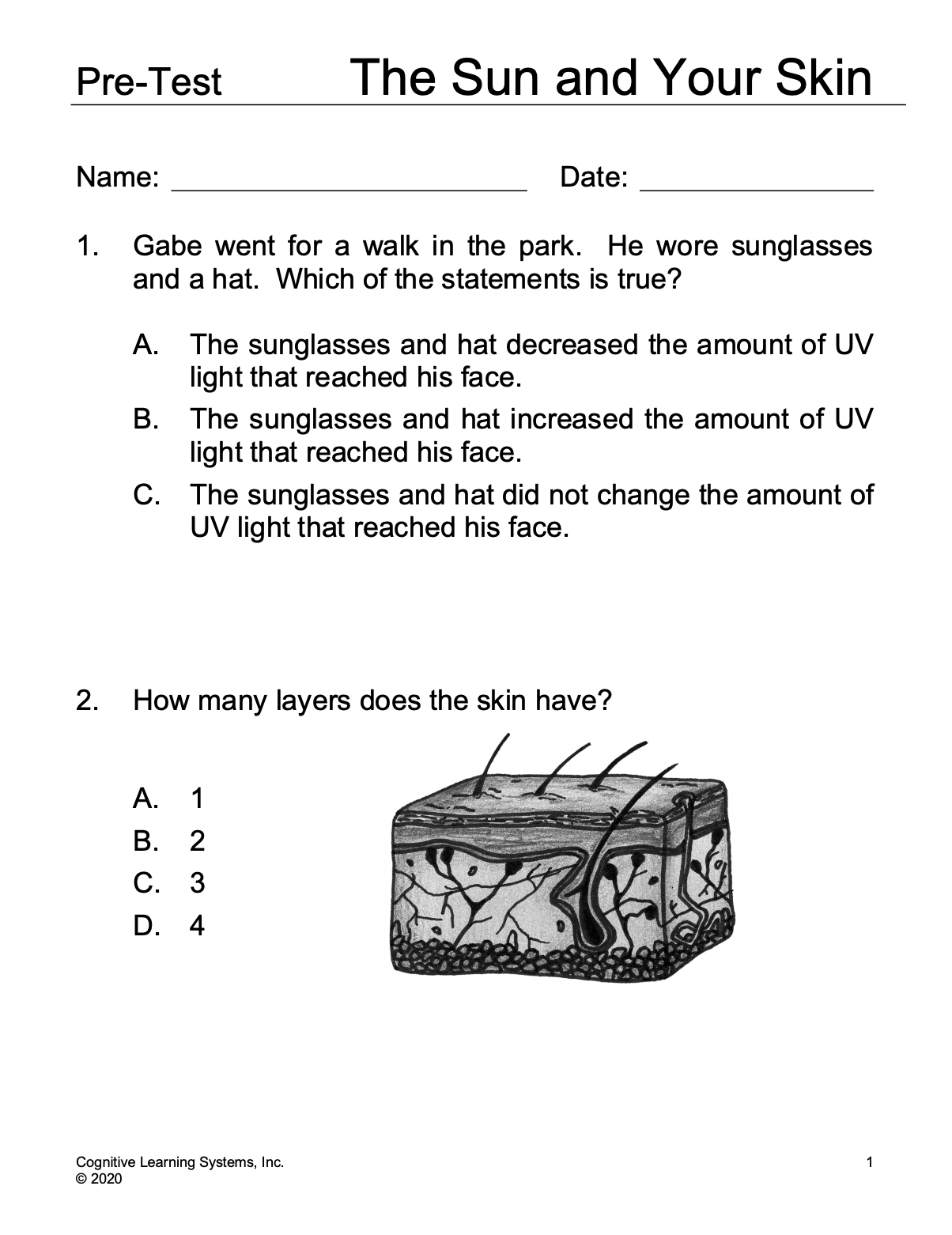 Pre-Test The Sun and Your Skin

Name: ______________________ Date: ______________

1. Gabe went for a walk in the park. He wore sunglasses and a hat. Which of the statements is true?

A. The sunglasses and hat decreased the amount of UV light that reached his face.
B. The sunglasses and hat increased the amount of UV light that reached his face.
C. The sunglasses and hat did not change the amount of UV light that reached his face.

2. How many layers does the skin have?

A. 1
B. 2
C. 3
D. 4

Cognitive Learning Systems, Inc.
© 2020

1