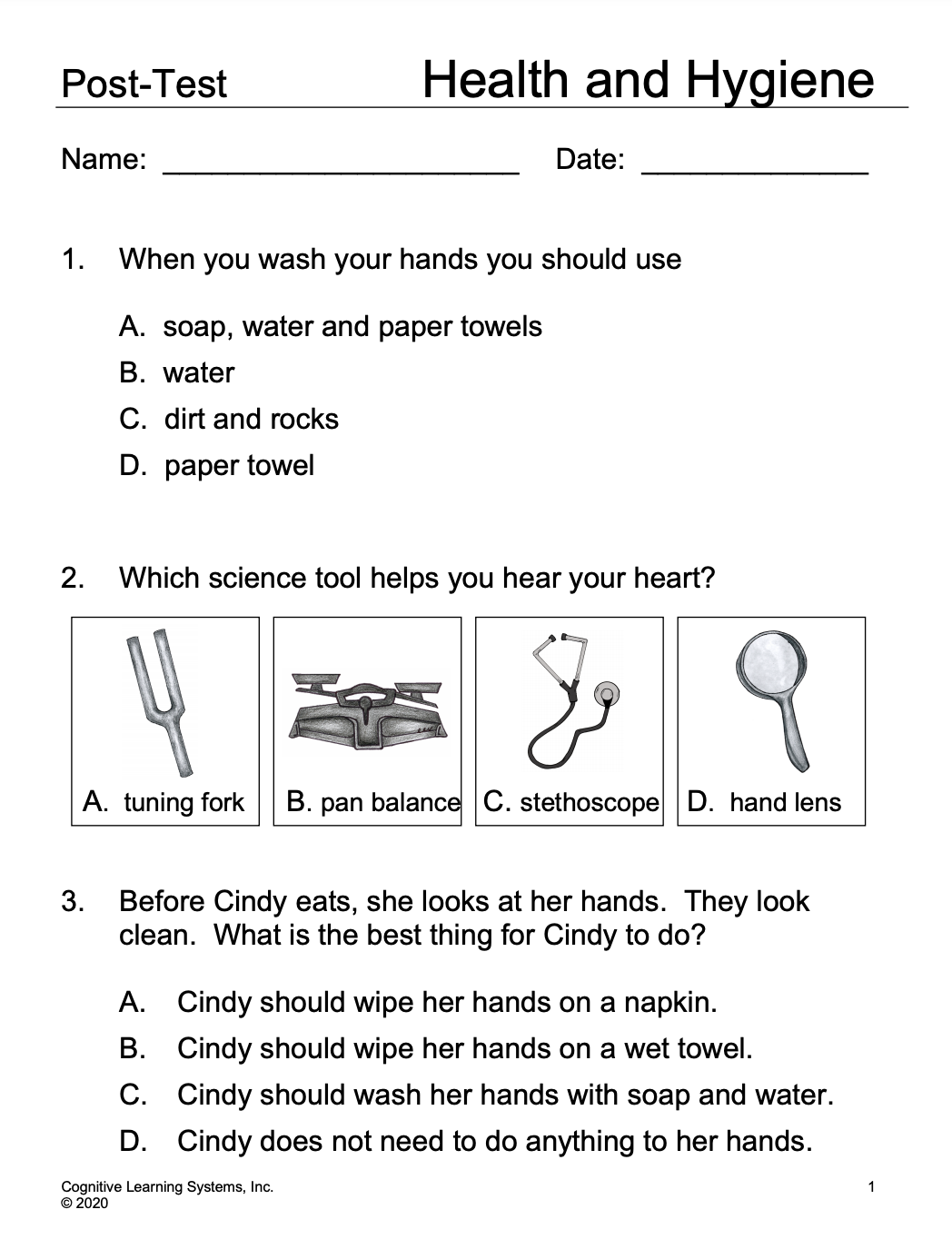 Post-Test Health and Hygiene

Name: ______________________ Date: ______________

1. When you wash your hands you should use

A. soap, water and paper towels
B. water
C. dirt and rocks
D. paper towel

2. Which science tool helps you hear your heart?

A. tuning fork
B. pan balance
C. stethoscope
D. hand lens

3. Before Cindy eats, she looks at her hands. They look clean. What is the best thing for Cindy to do?

A. Cindy should wipe her hands on a napkin.
B. Cindy should wipe her hands on a wet towel.
C. Cindy should wash her hands with soap and water.
D. Cindy does not need to do anything to her hands.

Cognitive Learning Systems, Inc.
© 2020

1